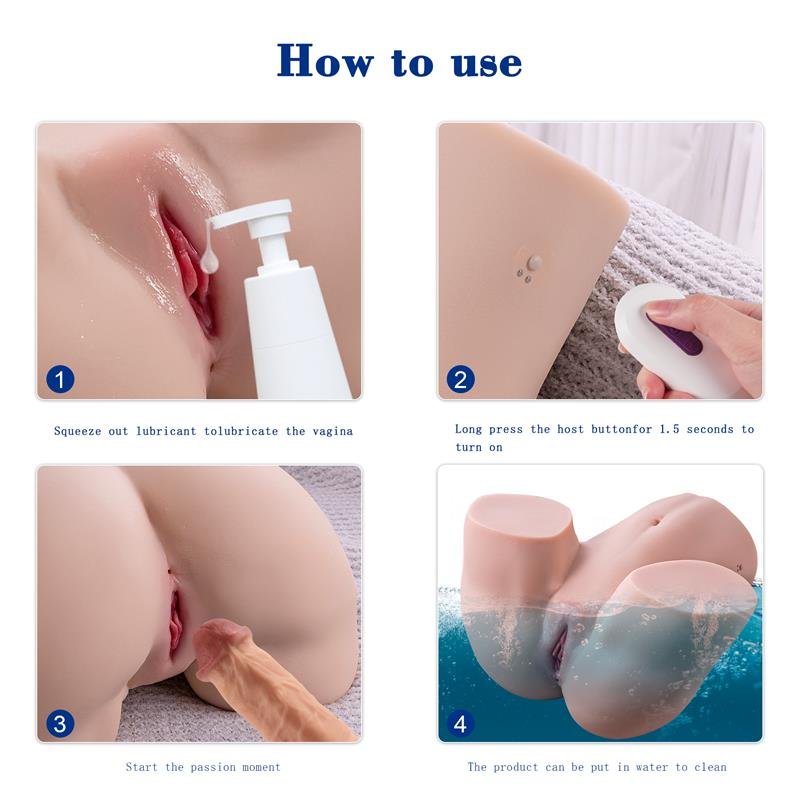 How to use

1

Squeeze out lubricant tolubricate the vagina

2

Long press the host buttonfor 1.5 seconds to turn on

3

Start the passion moment

4

The product can be put in water to clean